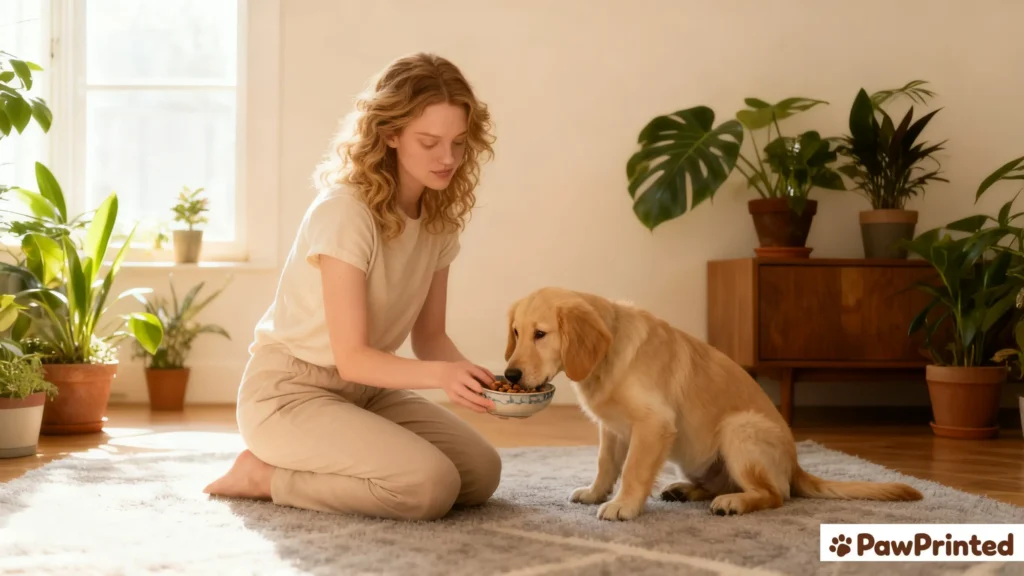 PawPrinted